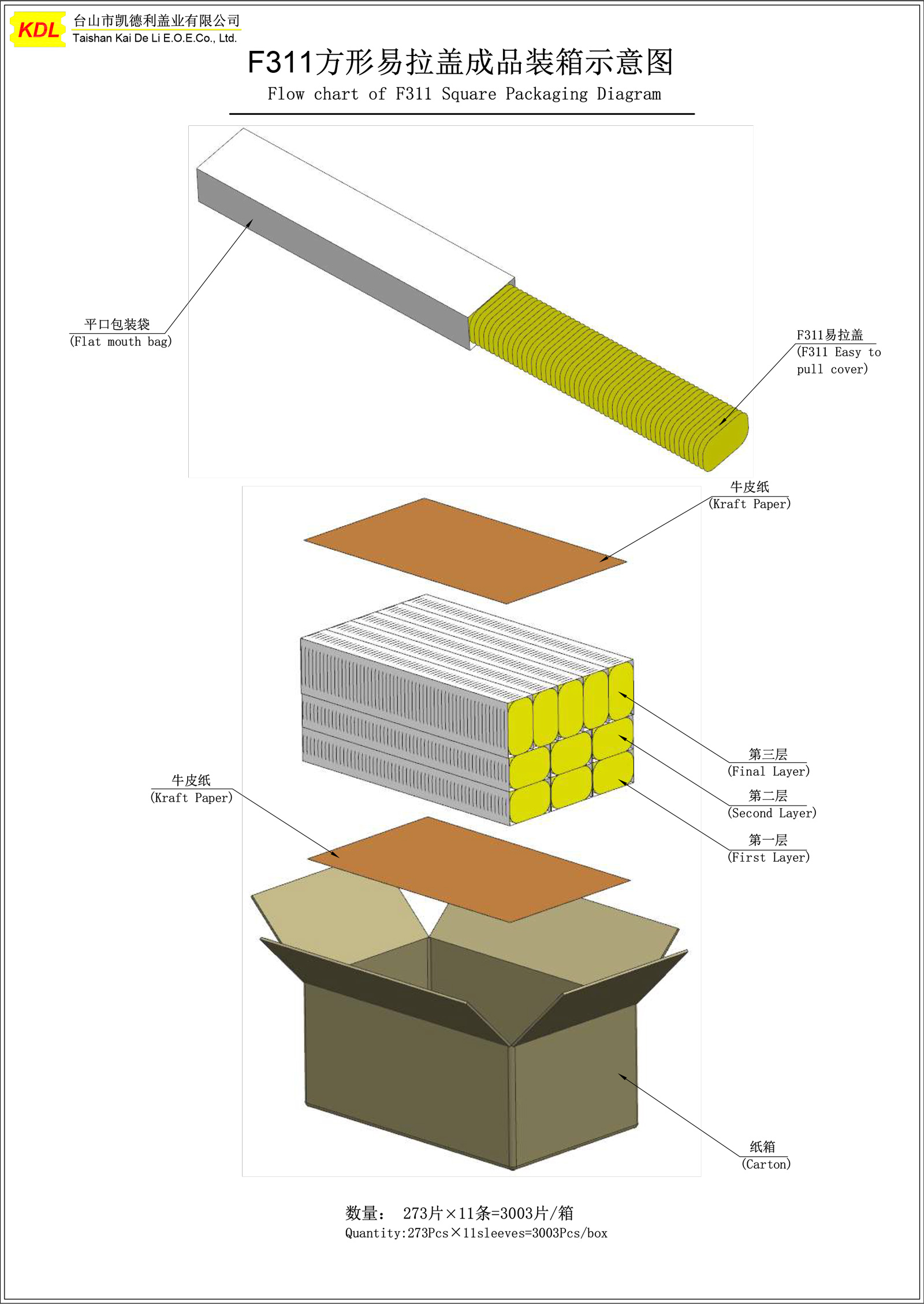 KDL 台山市凯德利盖业有限公司
Taishan Kai De Li E.O.E.Co., Ltd.

F311方形易拉盖成品装箱示意图
Flow chart of F311 Square Packaging Diagram

平口包装袋
(Flat mouth bag)

F311易拉盖
(F311 Easy to pull cover)

牛皮纸
(Kraft Paper)

第三层
(Final Layer)

第二层
(Second Layer)

第一层
(First Layer)

牛皮纸
(Kraft Paper)

纸箱
(Carton)

数量： 273片×11条=3003片/箱
Quantity:273Pcs×11sleeves=3003Pcs/box